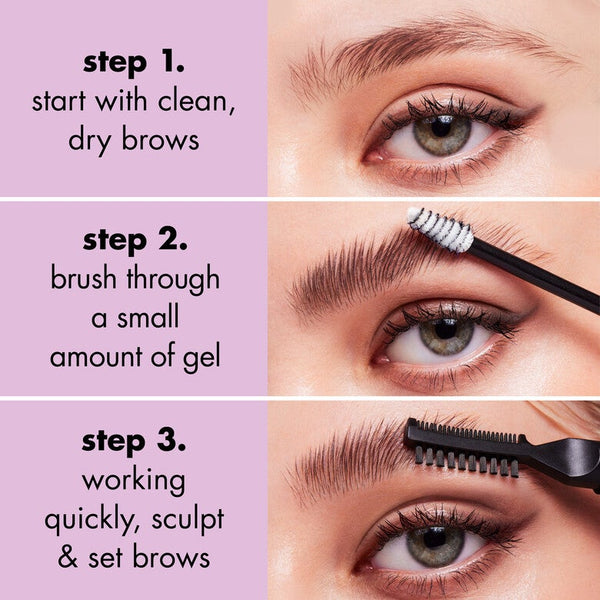 step 1.
start with clean, dry brows

step 2.
brush through a small amount of gel

step 3.
working quickly, sculpt & set brows